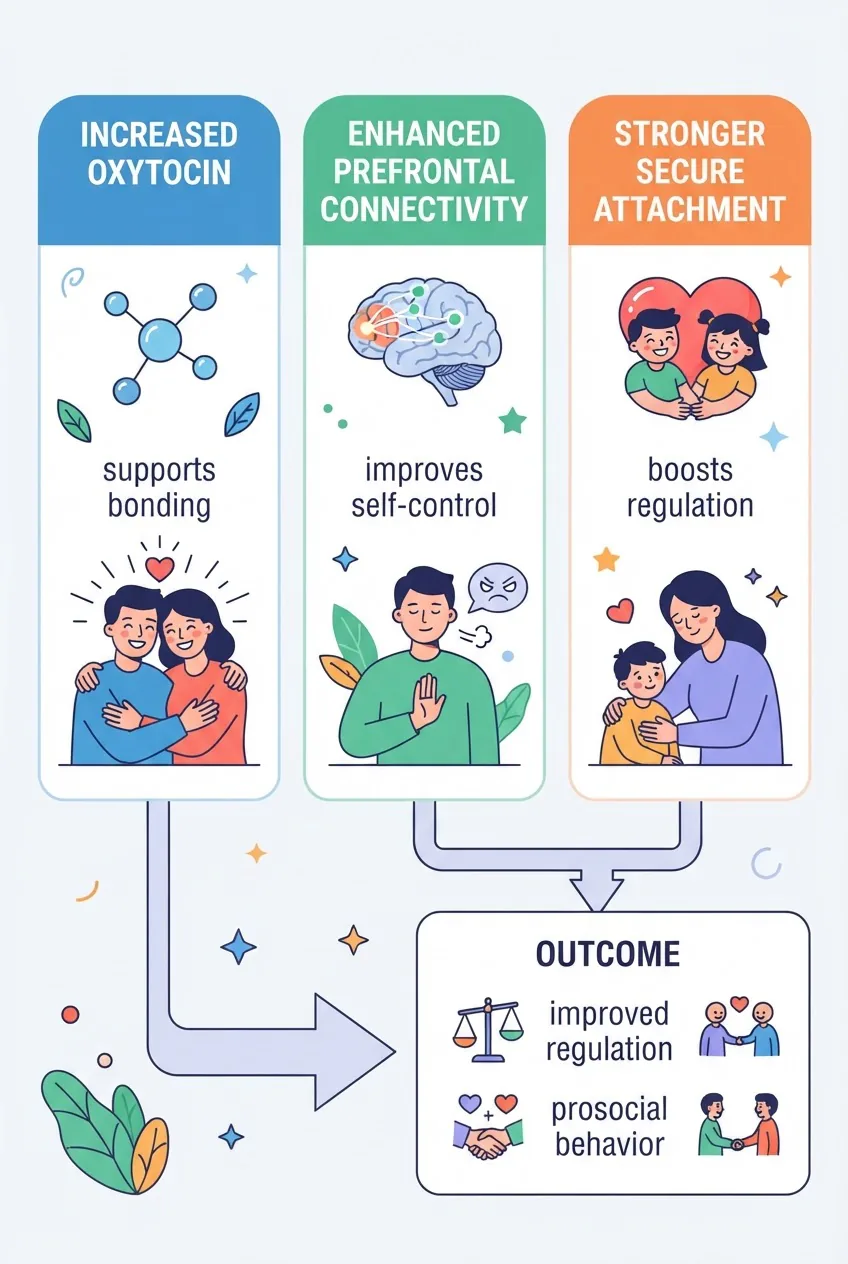 INCREASED OXYTOCIN

supports bonding

ENHANCED PREFRONTAL CONNECTIVITY

improves self-control

STRONGER SECURE ATTACHMENT

boosts regulation

OUTCOME

improved regulation

prosocial behavior